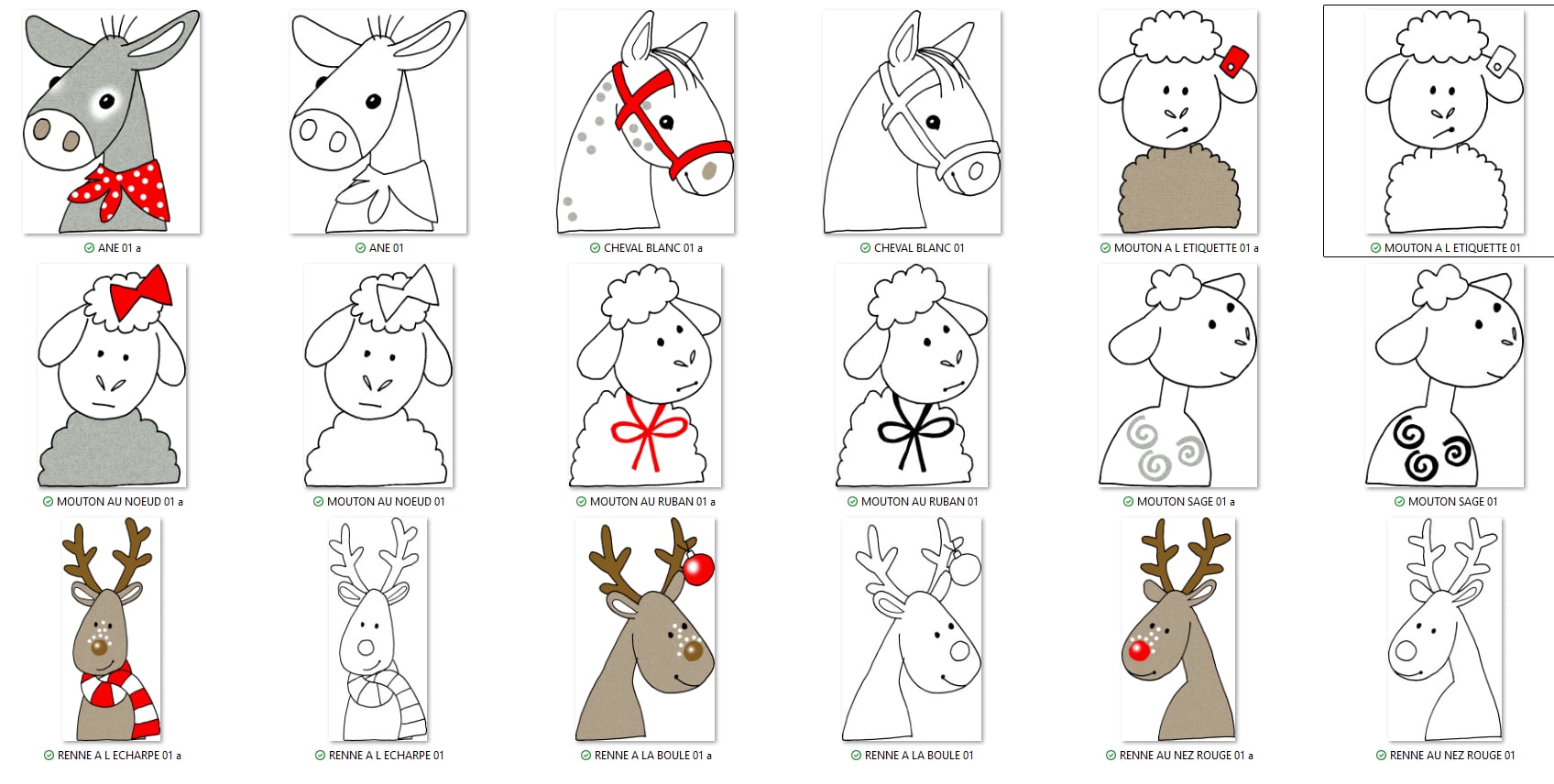 ANE 01 a

ANE 01

CHEVAL BLANC 01 a

CHEVAL BLANC 01

MOUTON A L ETIQUETTE 01 a

MOUTON A L ETIQUETTE 01

MOUTON AU NOEUD 01 a

MOUTON AU NOEUD 01

MOUTON AU RUBAN 01 a

MOUTON AU RUBAN 01

MOUTON SAGE 01 a

MOUTON SAGE 01

RENNE A L ECHARPE 01 a

RENNE A L ECHARPE 01

RENNE A LA BOULE 01 a

RENNE A LA BOULE 01

RENNE AU NEZ ROUGE 01 a

RENNE AU NEZ ROUGE 01